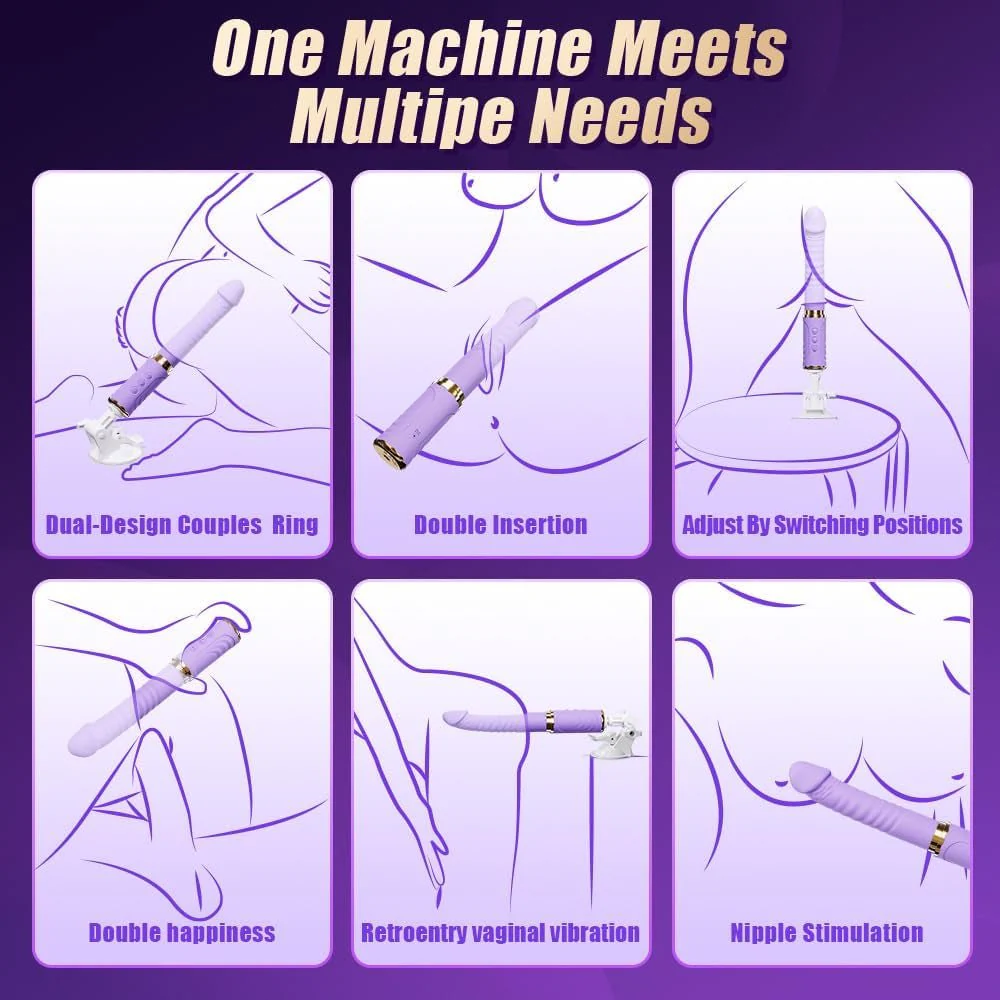 One Machine Meets Multipe Needs

Dual-Design Couples Ring

Double Insertion

Adjust By Switching Positions

Double happiness

Retroentry vaginal vibration

Nipple Stimulation