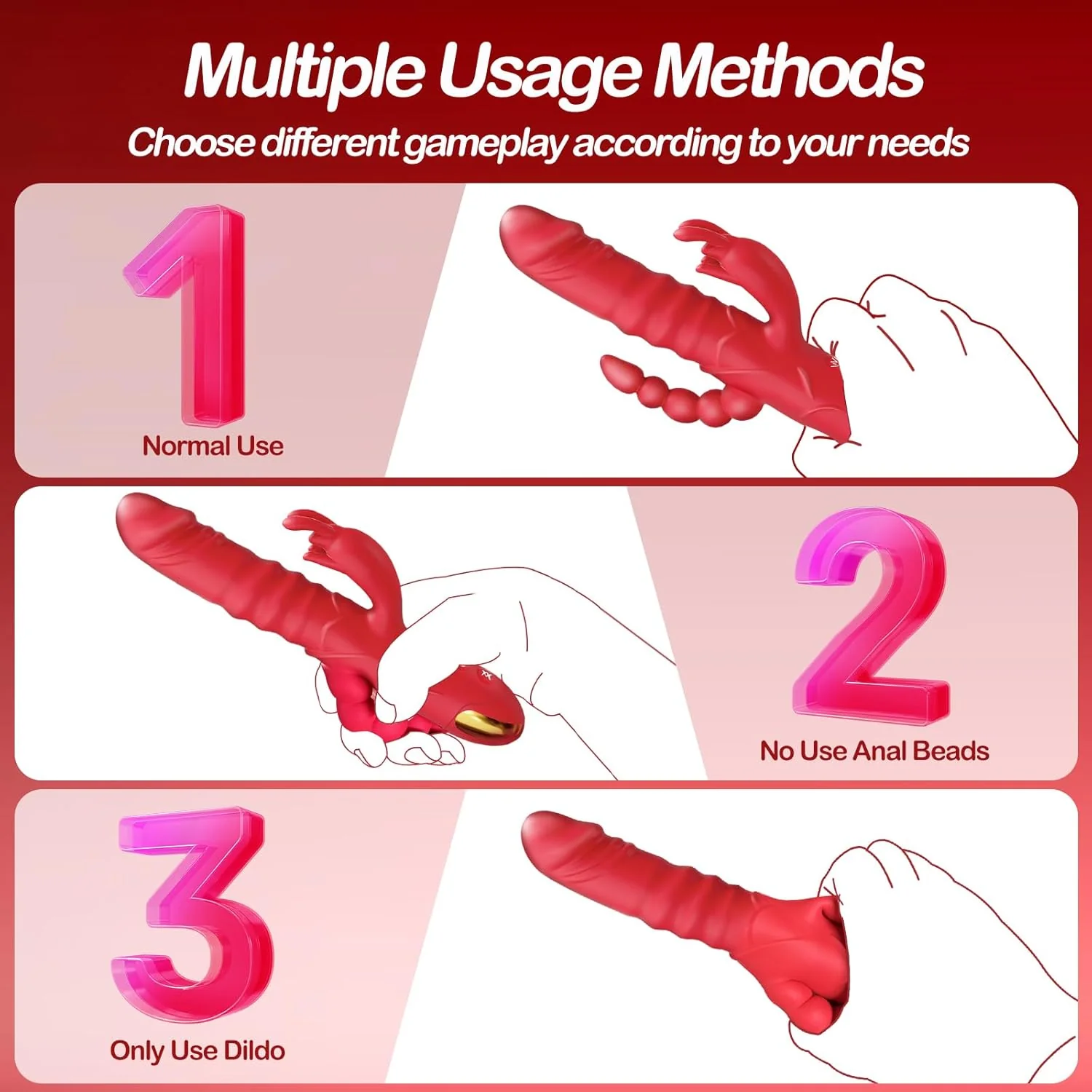 Multiple Usage Methods

Choose different gameplay according to your needs

1

Normal Use

2

No Use Anal Beads

3

Only Use Dildo