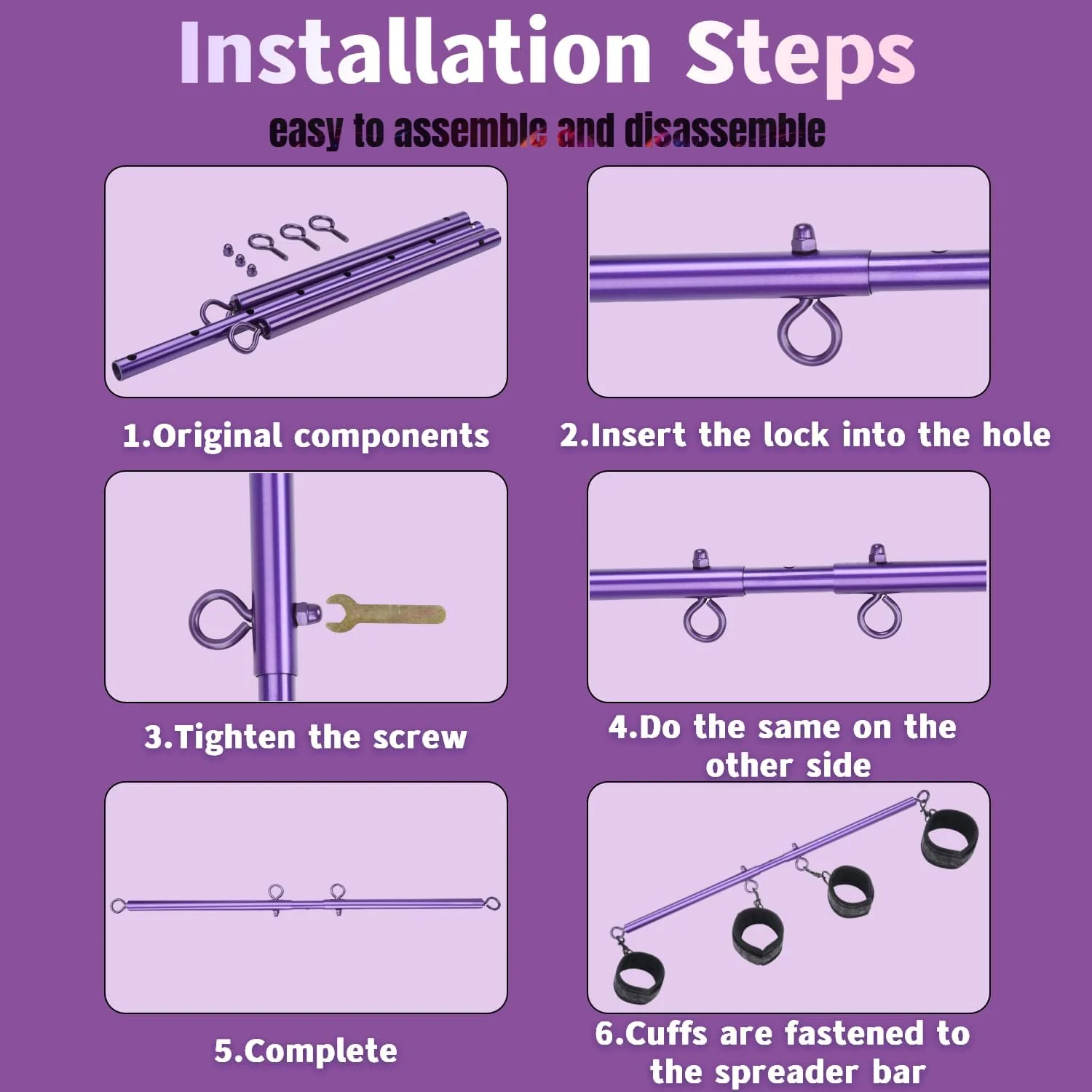 Installation Steps

easy to assemble and disassemble

1.Original components

2.Insert the lock into the hole

3.Tighten the screw

4.Do the same on the other side

5.Complete

6.Cuffs are fastened to the spreader bar