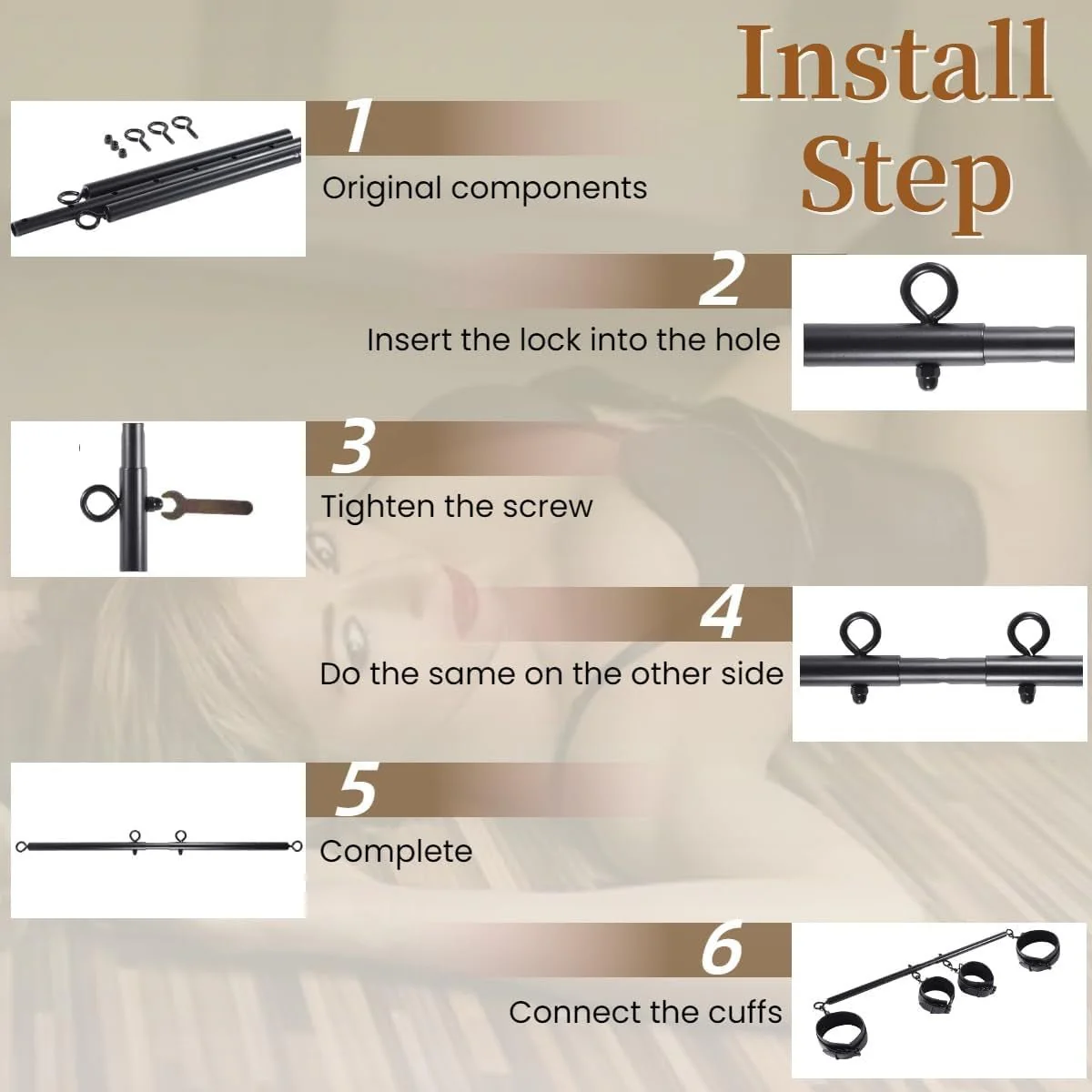 Install Step

1
Original components

2
Insert the lock into the hole

3
Tighten the screw

4
Do the same on the other side

5
Complete

6
Connect the cuffs