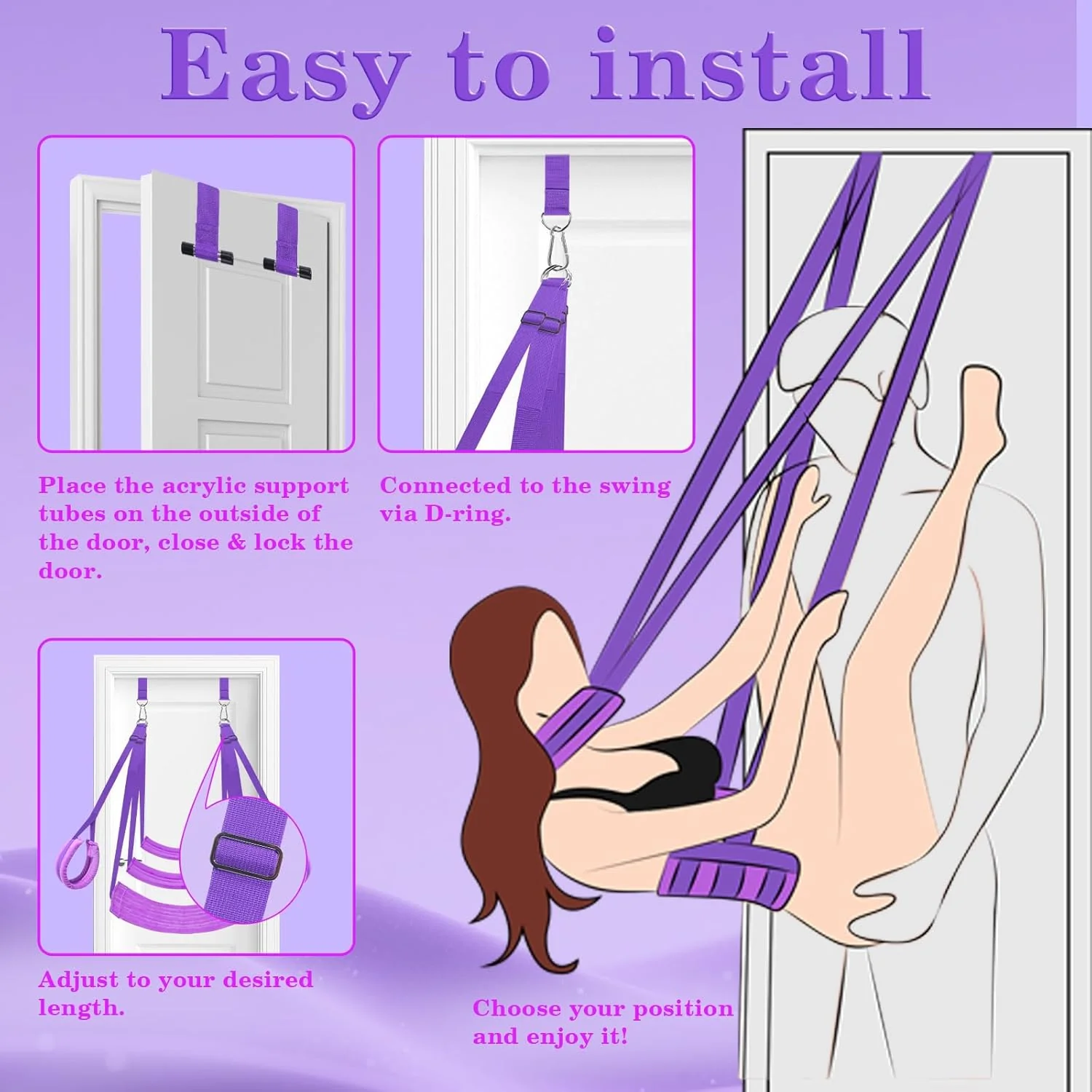 Easy to install

Place the acrylic support tubes on the outside of the door, close & lock the door.

Connected to the swing via D-ring.

Adjust to your desired length.

Choose your position and enjoy it!