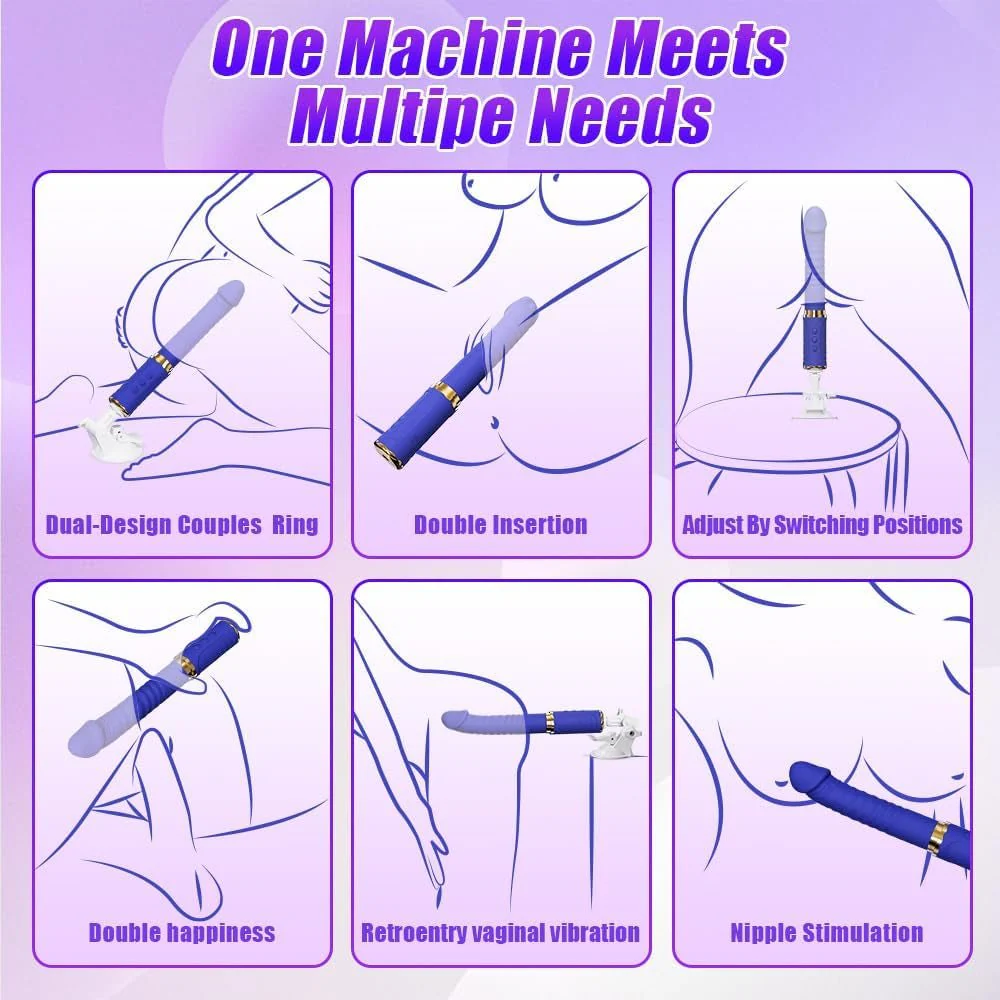 One Machine Meets Multipe Needs

Dual-Design Couples Ring

Double Insertion

Adjust By Switching Positions

Double happiness

Retroentry vaginal vibration

Nipple Stimulation