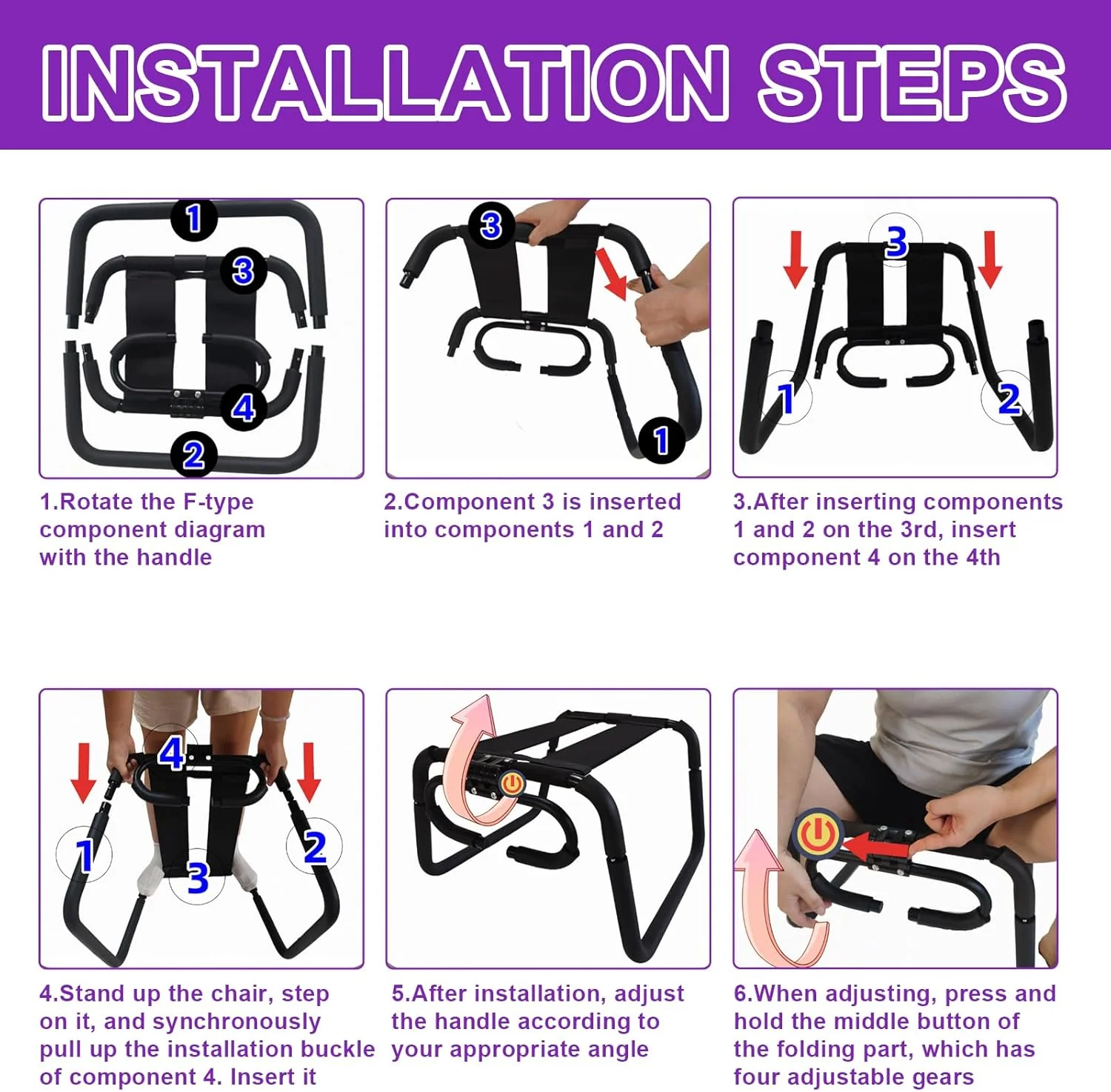 INSTALLATION STEPS

1
3
4
2

1.Rotate the F-type component diagram with the handle

3
1

2.Component 3 is inserted into components 1 and 2

3
1
2

3.After inserting components 1 and 2 on the 3rd, insert component 4 on the 4th

4
1
2
3

4.Stand up the chair, step on it, and synchronously pull up the installation buckle of component 4. Insert it

5.After installation, adjust the handle according to your appropriate angle

6.When adjusting, press and hold the middle button of the folding part, which has four adjustable gears