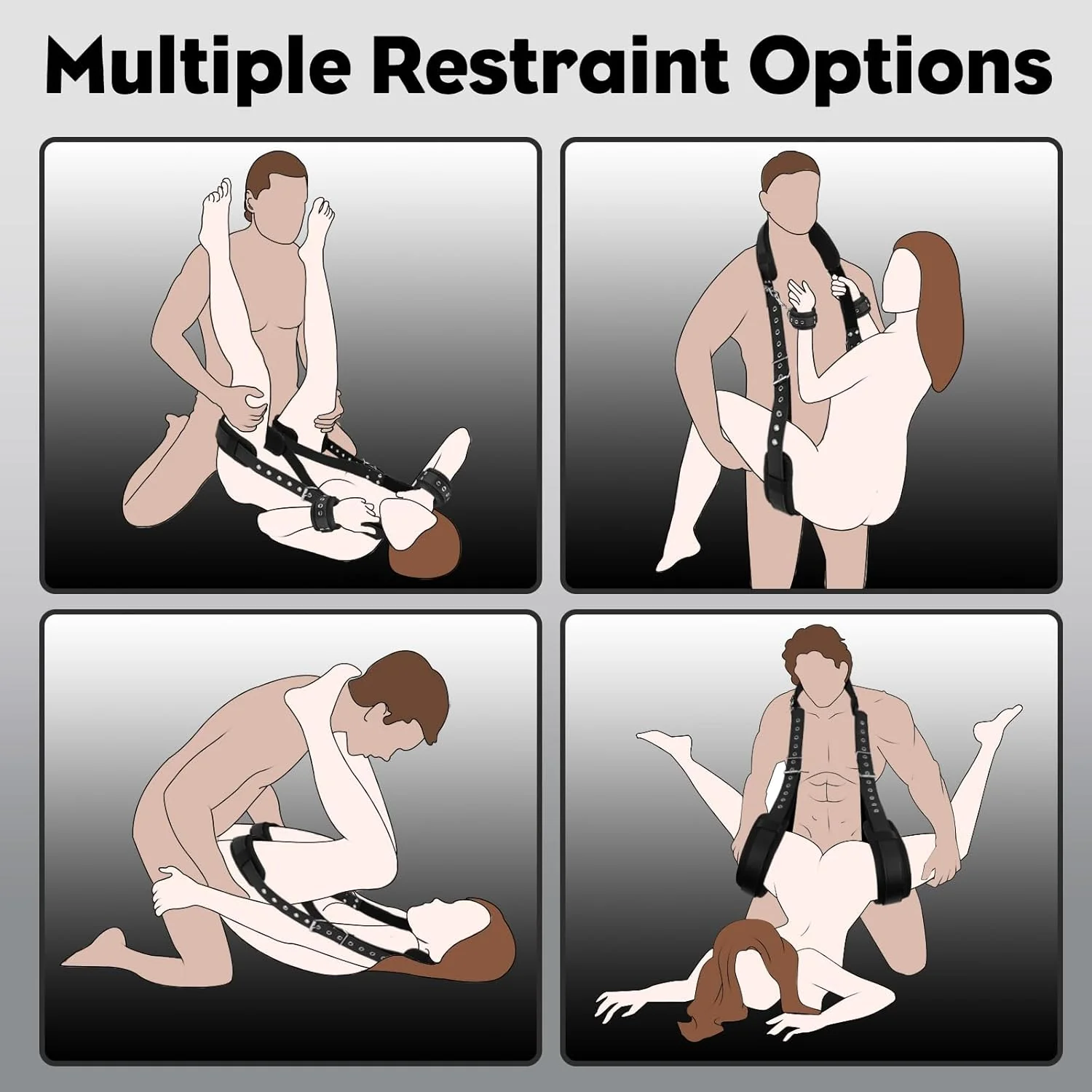 Multiple Restraint Options