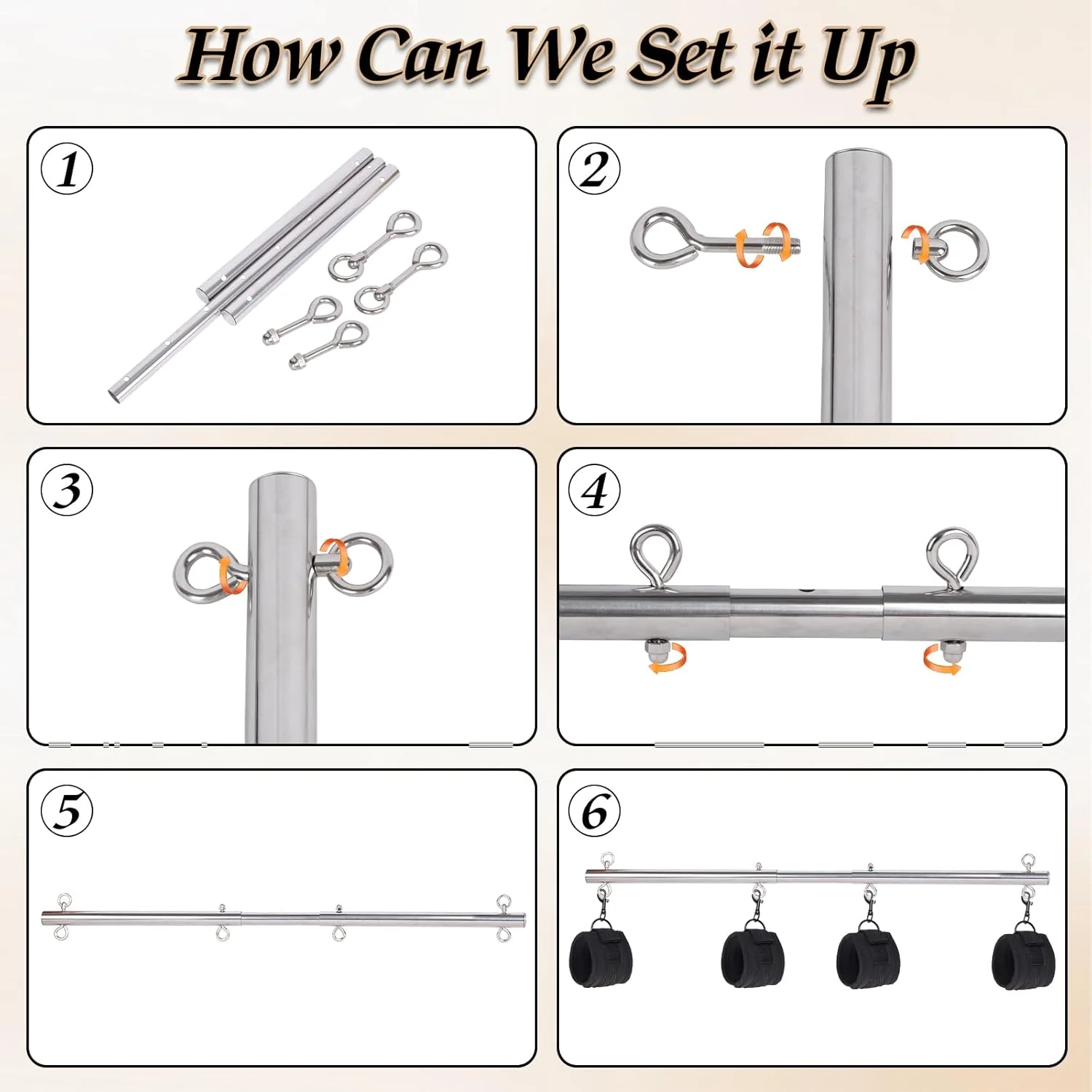 How Can We Set it Up

1

2

3

4

5

6