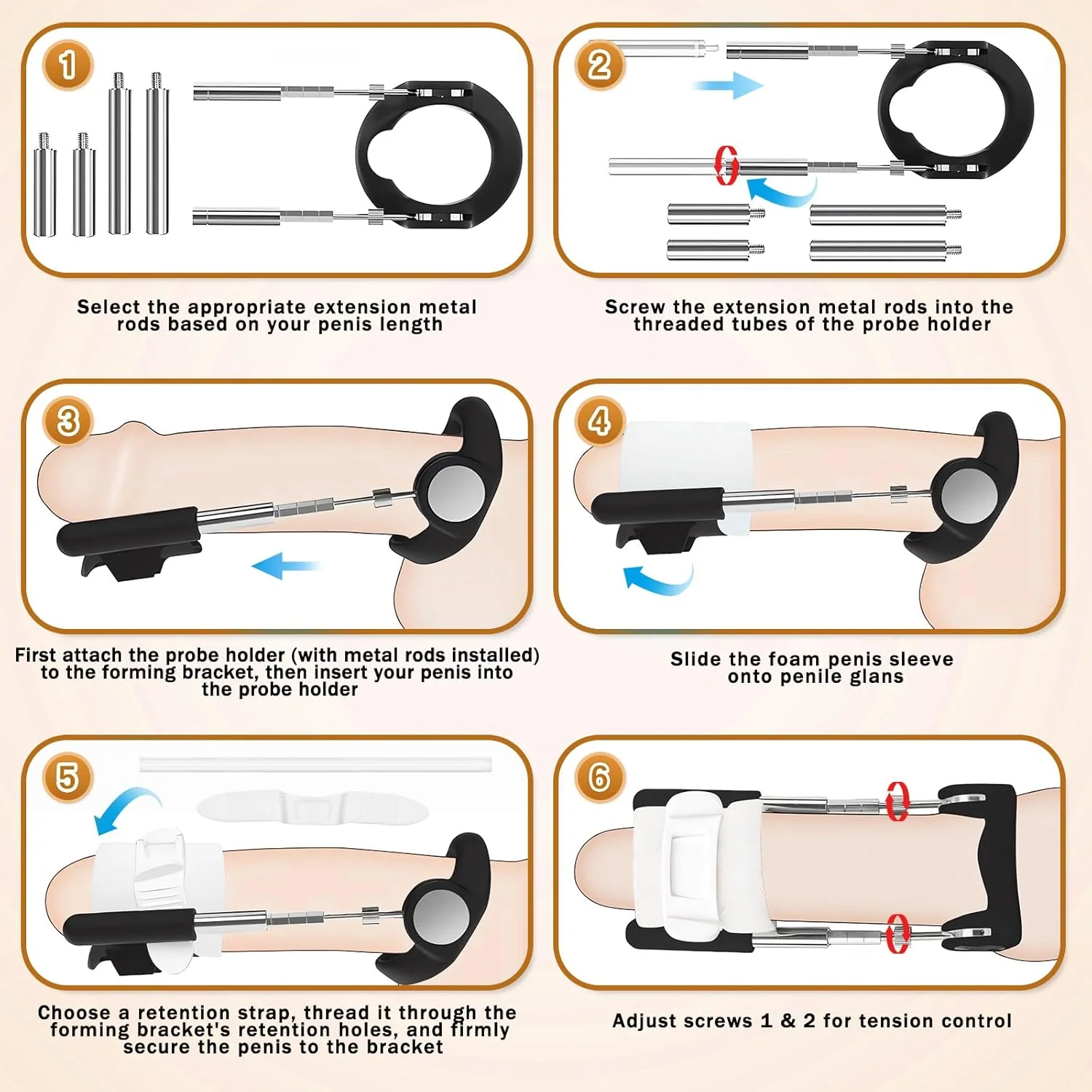 1

Select the appropriate extension metal rods based on your penis length

2

Screw the extension metal rods into the threaded tubes of the probe holder

3

First attach the probe holder (with metal rods installed) to the forming bracket, then insert your penis into the probe holder

4

Slide the foam penis sleeve onto penile glans

5

Choose a retention strap, thread it through the forming bracket's retention holes, and firmly secure the penis to the bracket

6

Adjust screws 1 & 2 for tension control