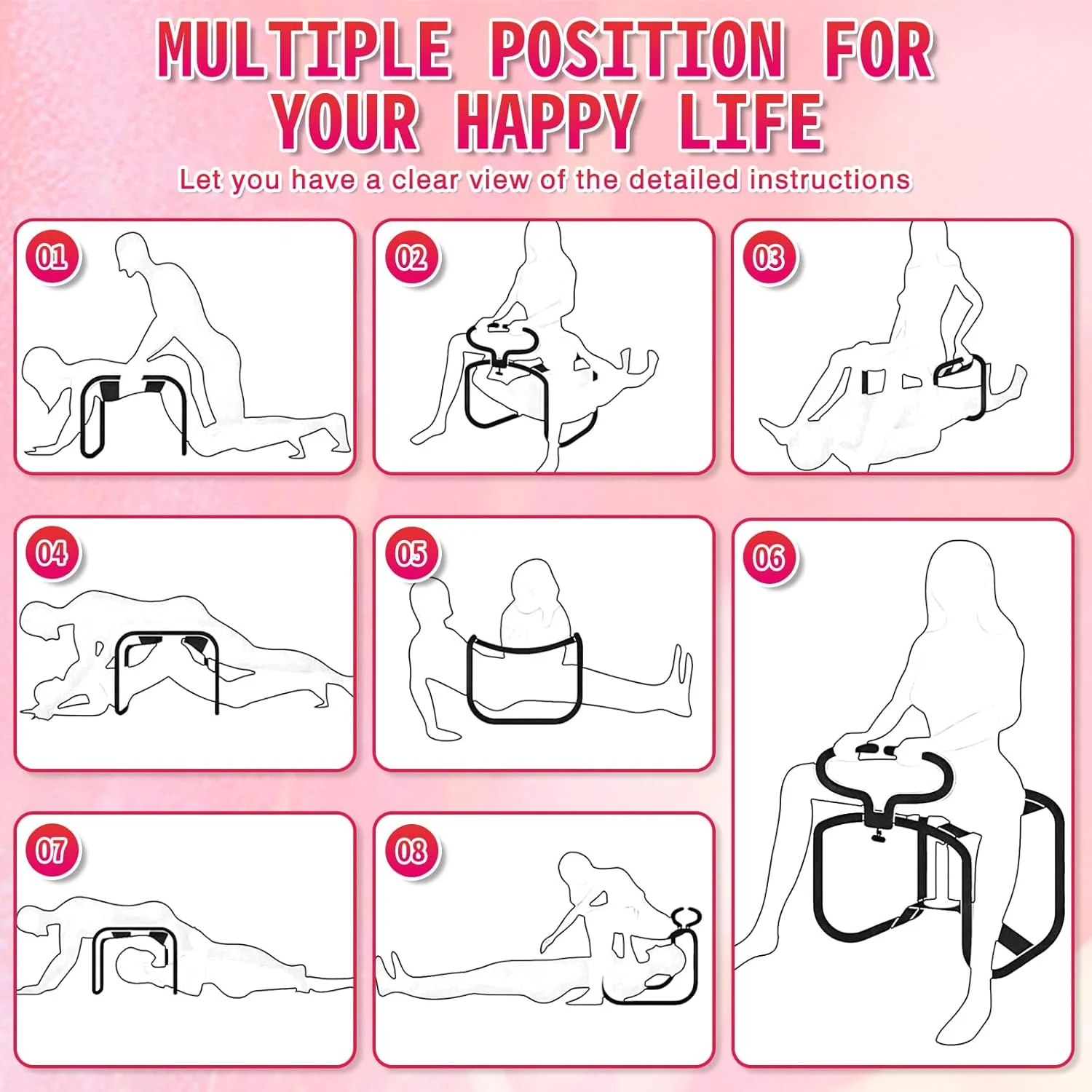 MULTIPLE POSITION FOR YOUR HAPPY LIFE

Let you have a clear view of the detailed instructions

01

02

03

04

05

06

07

08