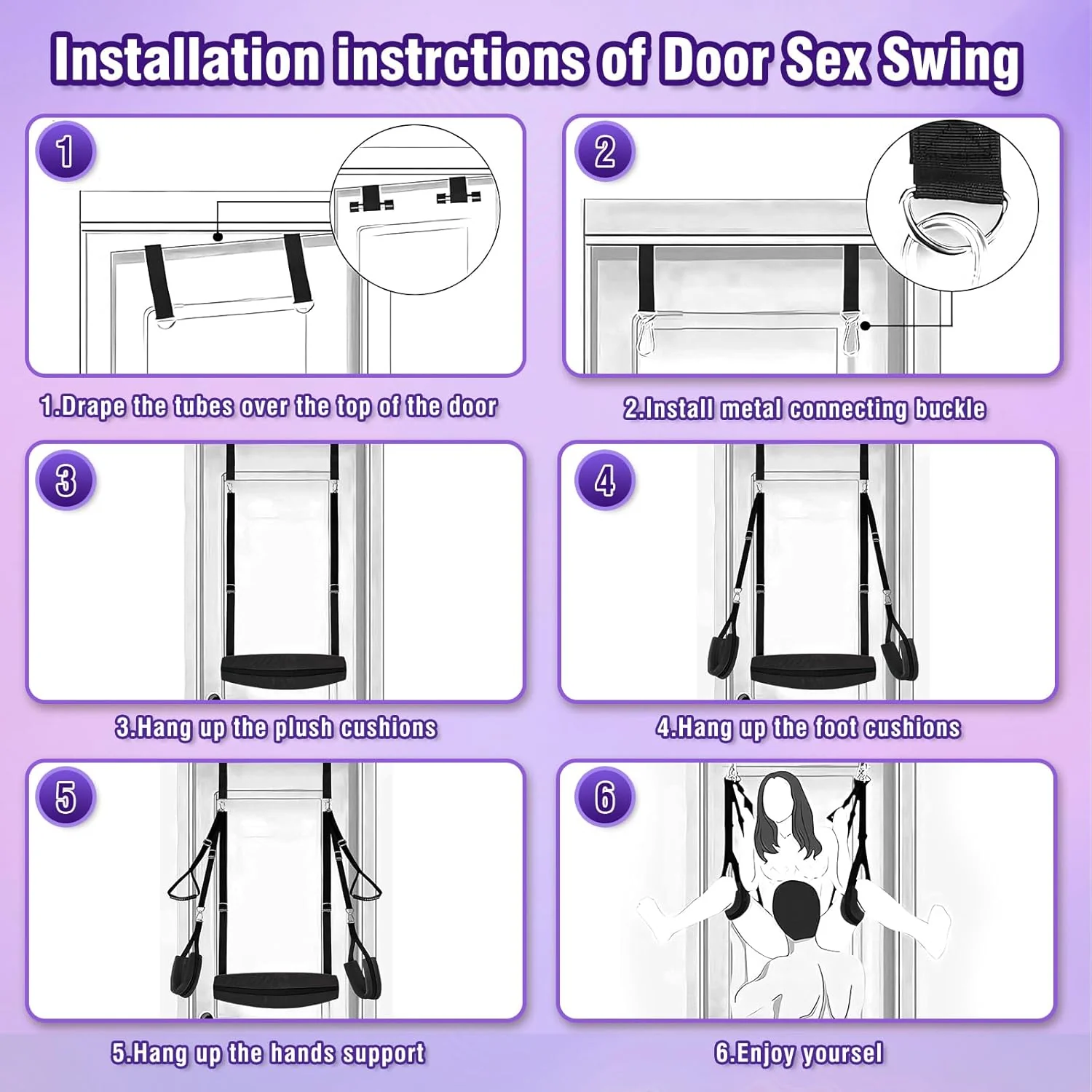 Installation instrctions of Door Sex Swing

1

1.Drape the tubes over the top of the door

2

2.Install metal connecting buckle

3

3.Hang up the plush cushions

4

4.Hang up the foot cushions

5

5.Hang up the hands support

6

6.Enjoy yoursel